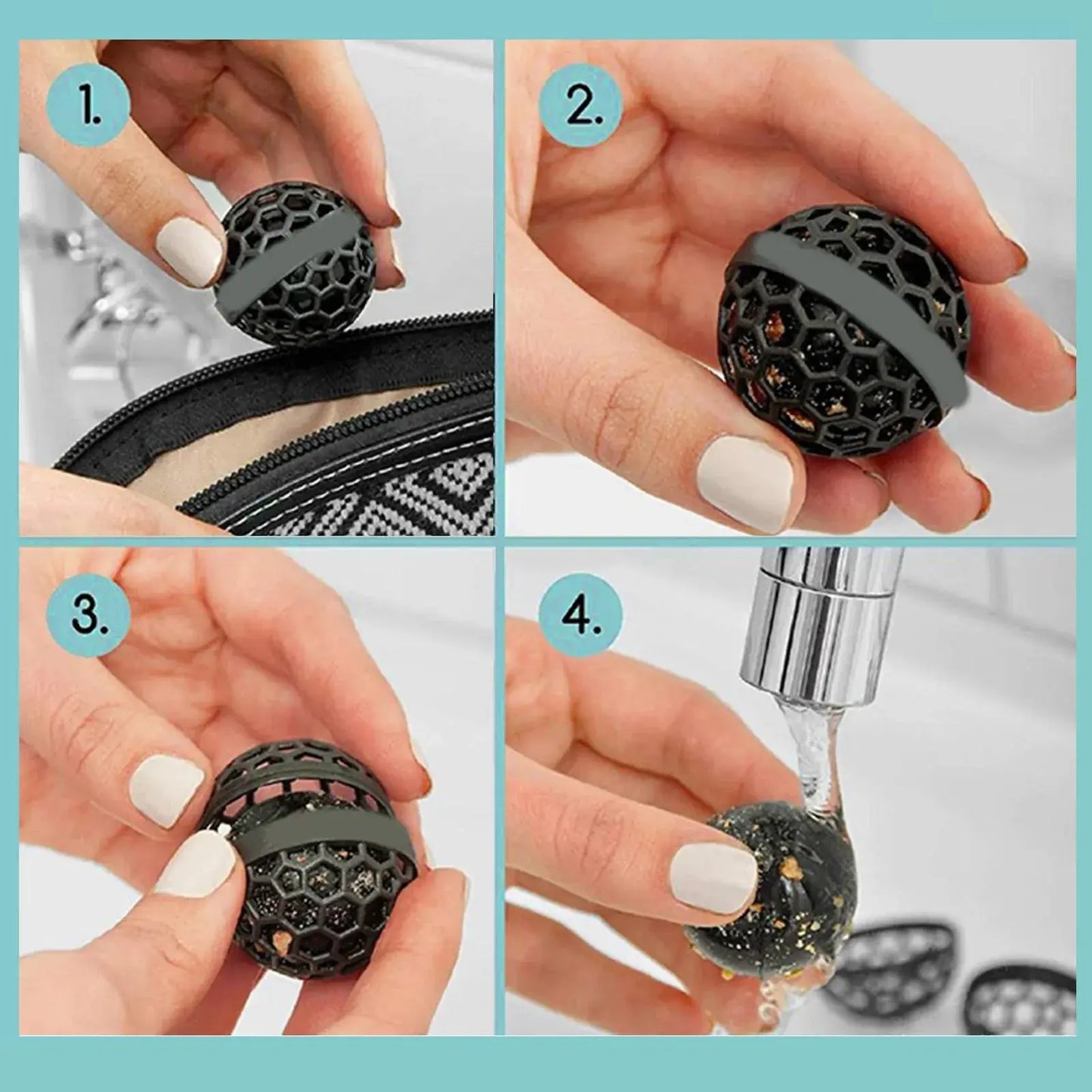 1.

2.

3.

4.