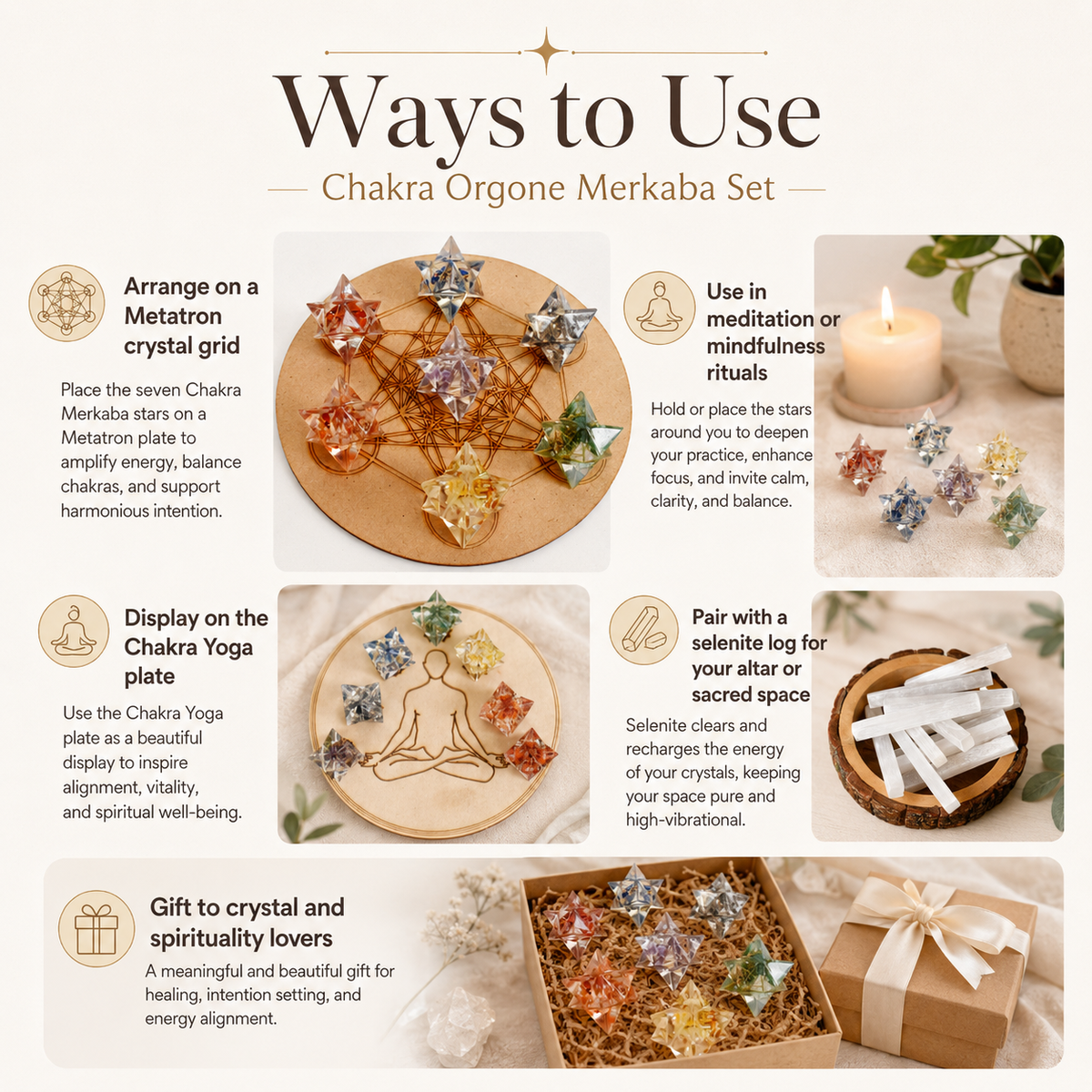 Ways to Use

— Chakra Orgone Merkaba Set —

Arrange on a Metatron crystal grid

Place the seven Chakra Merkaba stars on a Metatron plate to amplify energy, balance chakras, and support harmonious intention.

Use in meditation or mindfulness rituals

Hold or place the stars around you to deepen your practice, enhance focus, and invite calm, clarity, and balance.

Display on the Chakra Yoga plate

Use the Chakra Yoga plate as a beautiful display to inspire alignment, vitality, and spiritual well-being.

Pair with a selenite log for your altar or sacred space

Selenite clears and recharges the energy of your crystals, keeping your space pure and high-vibrational.

Gift to crystal and spirituality lovers

A meaningful and beautiful gift for healing, intention setting, and energy alignment.